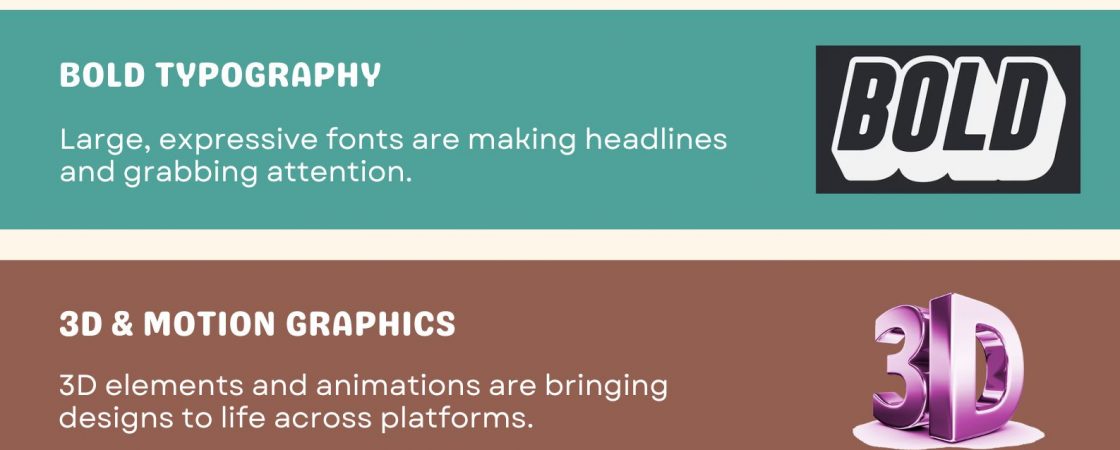 BOLD TYPOGRAPHY

Large, expressive fonts are making headlines and grabbing attention.

BOLD

3D & MOTION GRAPHICS

3D elements and animations are bringing designs to life across platforms.

3D