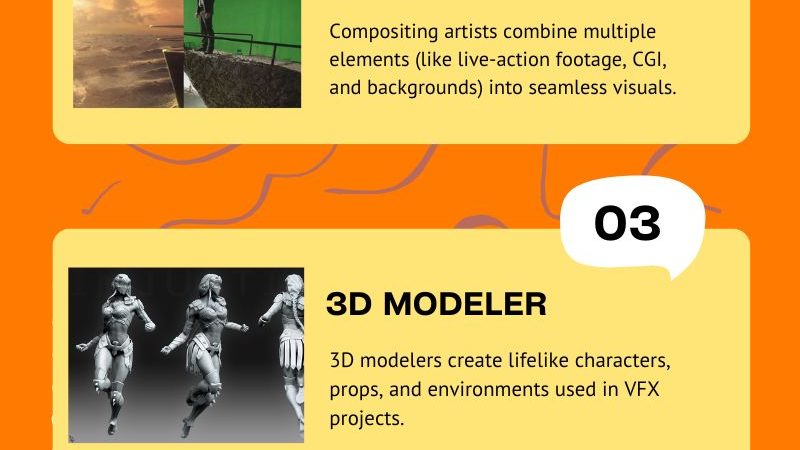 Compositing artists combine multiple elements (like live-action footage, CGI, and backgrounds) into seamless visuals.

03

3D MODELER

3D modelers create lifelike characters, props, and environments used in VFX projects.