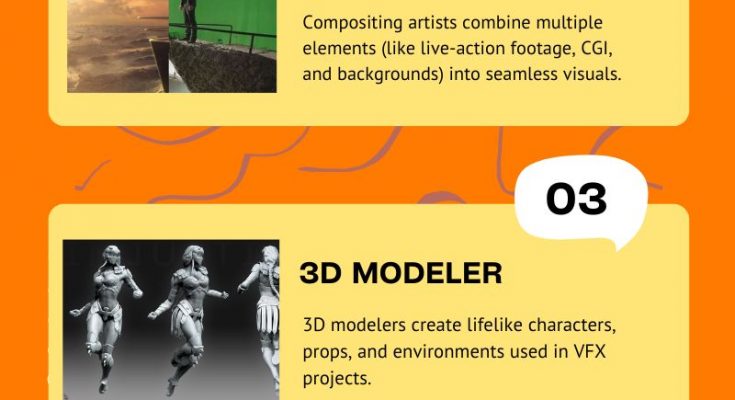 Compositing artists combine multiple elements (like live-action footage, CGI, and backgrounds) into seamless visuals.

03

3D MODELER

3D modelers create lifelike characters, props, and environments used in VFX projects.