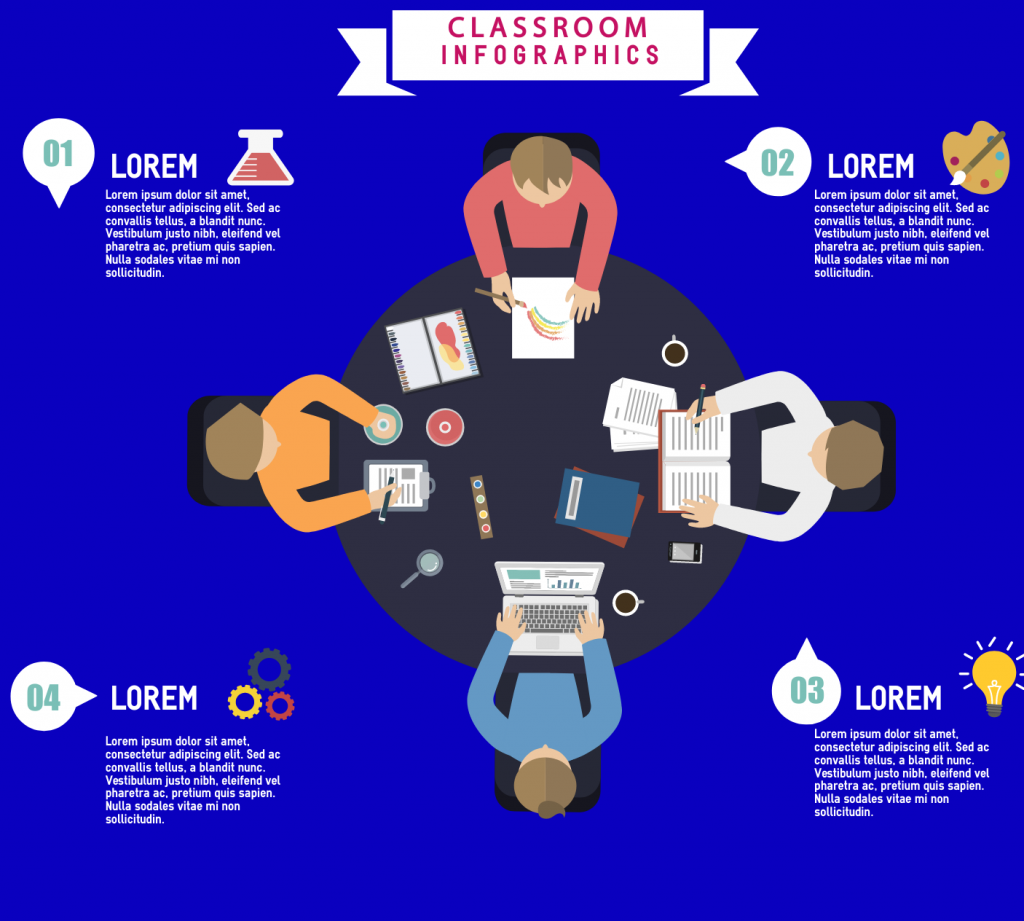 CLASSROOM INFOGRAPHICS

01 LOREM

Lorem ipsum dolor sit amet, consectetur adipiscing elit. Sed ac convallis tellus, a blandit nunc. Vestibulum justo nibh, eleifend vel pharetra ac, pretium quis sapien. Nulla sodales vitae mi non sollicitudin.

02 LOREM

Lorem ipsum dolor sit amet, consectetur adipiscing elit. Sed ac convallis tellus, a blandit nunc. Vestibulum justo nibh, eleifend vel pharetra ac, pretium quis sapien. Nulla sodales vitae mi non sollicitudin.

04 LOREM

Lorem ipsum dolor sit amet, consectetur adipiscing elit. Sed ac convallis tellus, a blandit nunc. Vestibulum justo nibh, eleifend vel pharetra ac, pretium quis sapien. Nulla sodales vitae mi non sollicitudin.

03 LOREM

Lorem ipsum dolor sit amet, consectetur adipiscing elit. Sed ac convallis tellus, a blandit nunc. Vestibulum justo nibh, eleifend vel pharetra ac, pretium quis sapien. Nulla sodales vitae mi non sollicitudin.