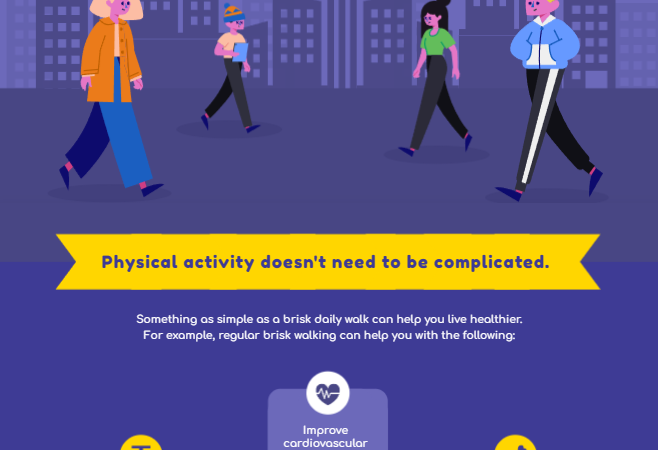 Physical activity doesn't need to be complicated.

Something as simple as a brisk daily walk can help you live healthier. For example, regular brisk walking can help you with the following:

Improve cardiovascular