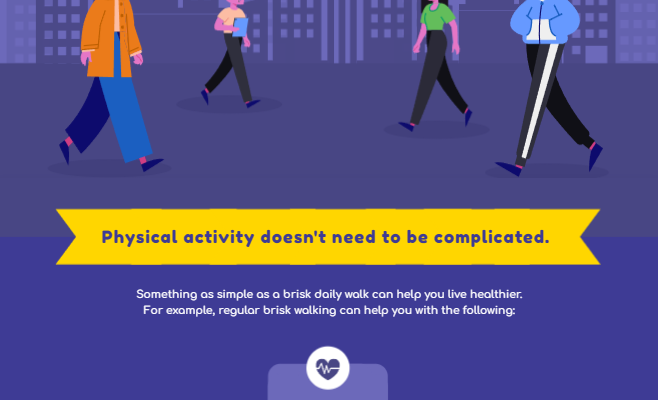 Physical activity doesn't need to be complicated.

Something as simple as a brisk daily walk can help you live healthier. For example, regular brisk walking can help you with the following: